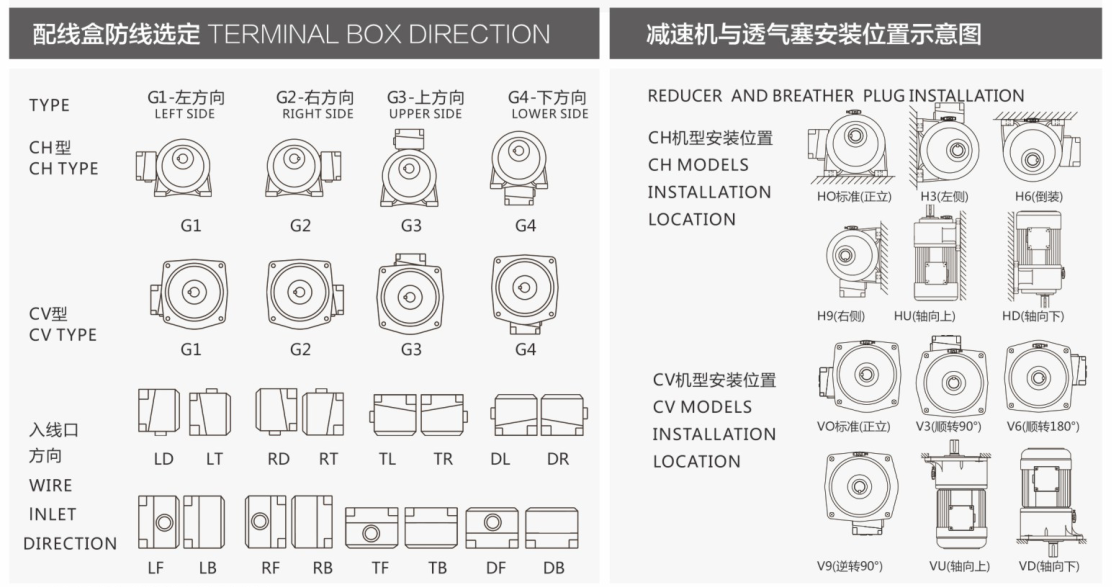 配线盒防线选定 TERMINAL BOX DIRECTION

TYPE

G1-左方向 LEFT SIDE

G2-右方向 RIGHT SIDE

G3-上方向 UPPER SIDE

G4-下方向 LOWER SIDE

CH型 CH TYPE

G1 G2 G3 G4

CV型 CV TYPE

G1 G2 G3 G4

入线口 方向 WIRE INLET DIRECTION

LD LT RD RT TL TR DL DR

LF LB RF RB TF TB DF DB

减速机与透气塞安装位置示意图

REDUCER AND BREATHER PLUG INSTALLATION

CH机型安装位置 CH MODELS INSTALLATION LOCATION

HO标准(正立) H3(左侧) H6(倒装)

H9(右侧) HU(轴向上) HD(轴向下)

CV机型安装位置 CV MODELS INSTALLATION LOCATION

VO标准(正立) V3(顺转90°) V6(顺转180°)

V9(逆转90°) VU(轴向上) VD(轴向下)